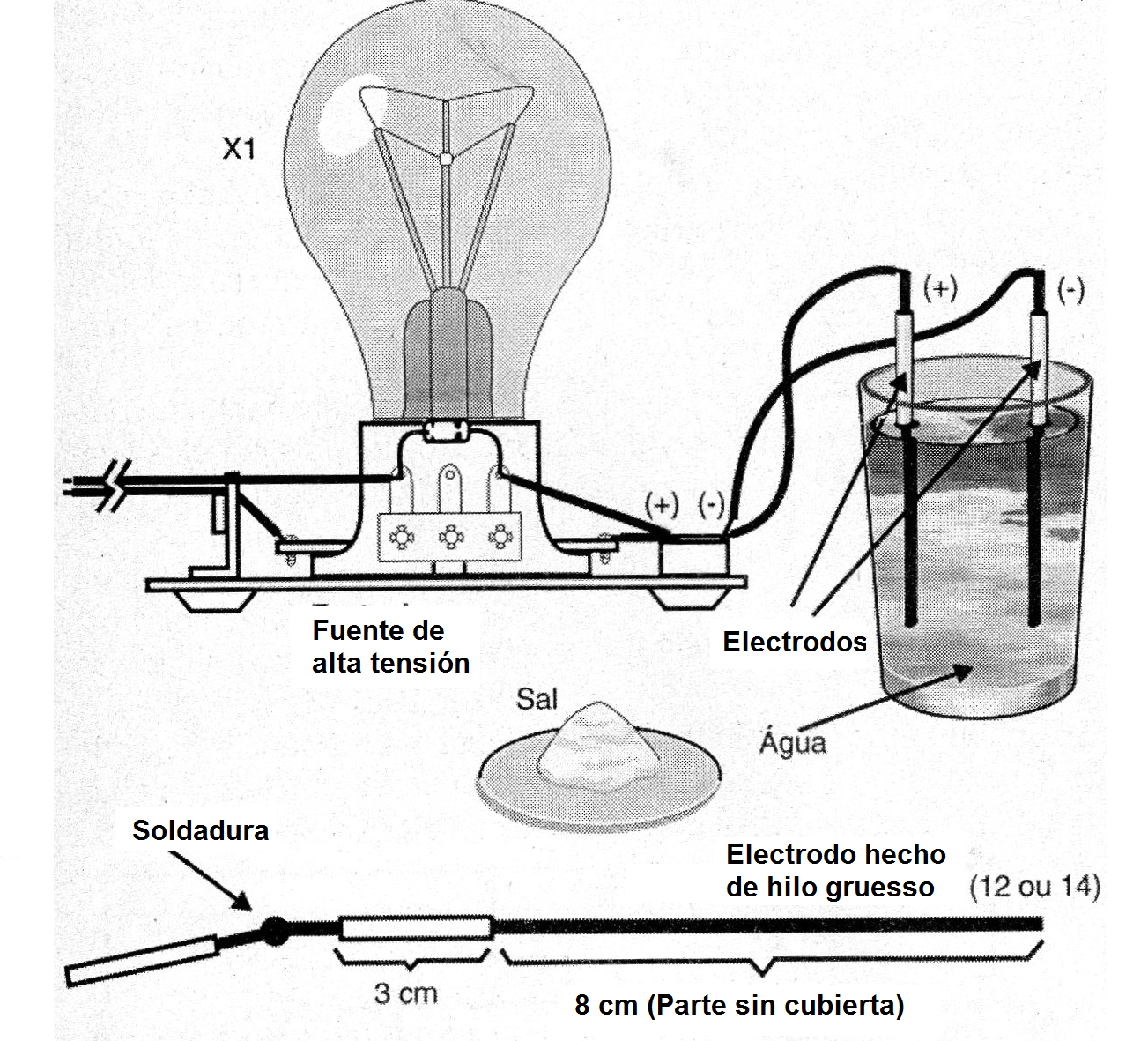 X1

(+)

(-)

(+) (-)

Fuente de alta tensión

Electrodos

Sal

Água

Soldadura

Electrodo hecho de hilo gruesso

(12 ou 14)

3 cm

8 cm (Parte sin cubierta)