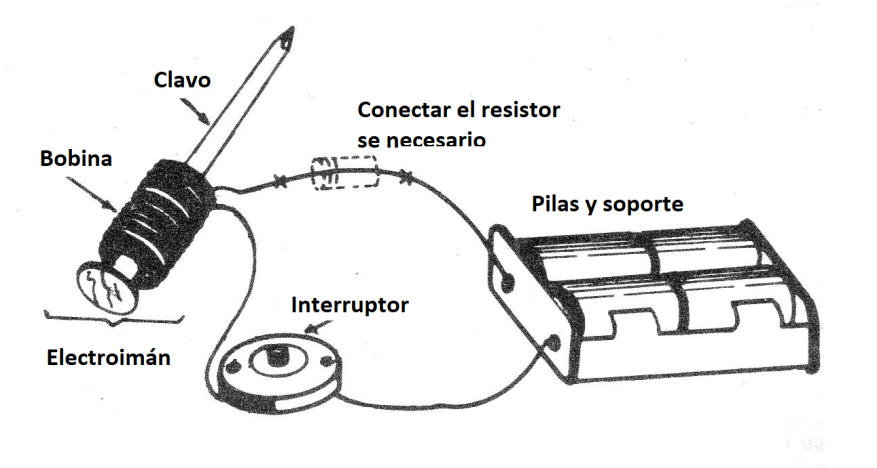 Clavo

Conectar el resistor se necesario

Bobina

Pilas y soporte

Interruptor

Electroimán