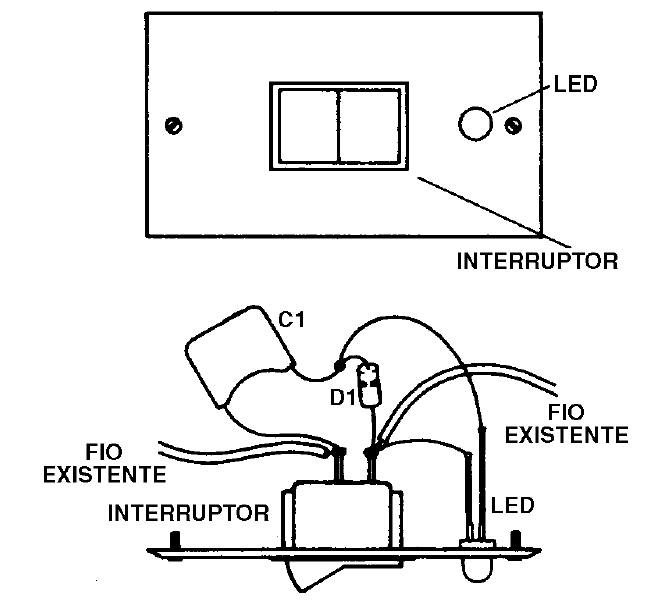 LED

INTERRUPTOR

C1

D1

FIO
EXISTENTE

FIO
EXISTENTE

INTERRUPTOR

LED