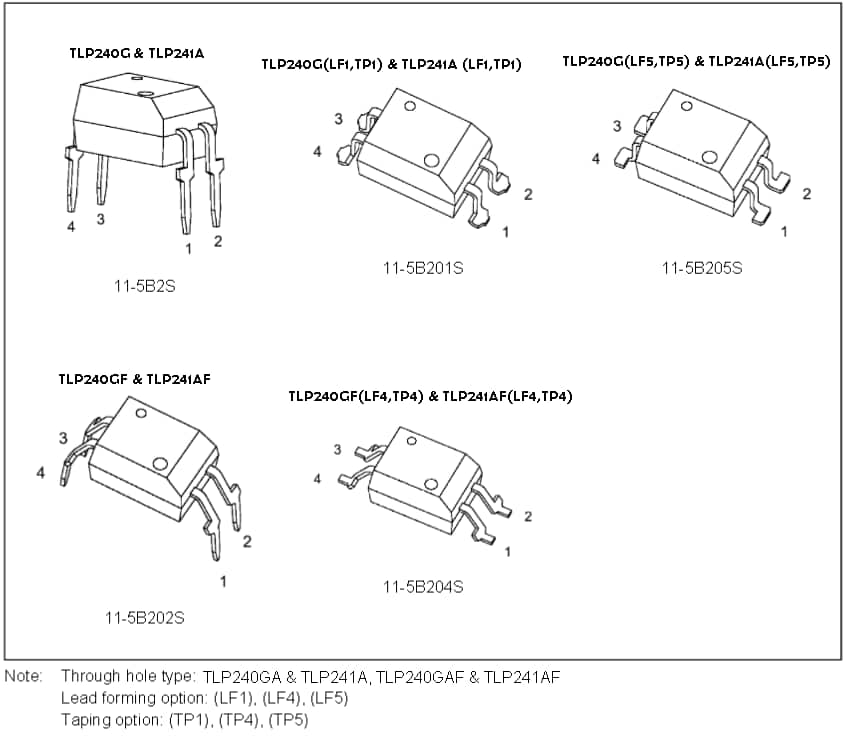 TLP240G & TLP241A

4 3 1 2

11-5B2S

TLP240G(LF1,TP1) & TLP241A (LF1,TP1)

3 4 2 1

11-5B201S

TLP240G(LF5,TP5) & TLP241A(LF5,TP5)

3 4 2 1

11-5B205S

TLP240GF & TLP241AF

3 4 2 1

11-5B202S

TLP240GF(LF4,TP4) & TLP241AF(LF4,TP4)

3 4 2 1

11-5B204S

Note: Through hole type: TLP240GA & TLP241A, TLP240GAF & TLP241AF
Lead forming option: (LF1), (LF4), (LF5)
Taping option: (TP1), (TP4), (TP5)