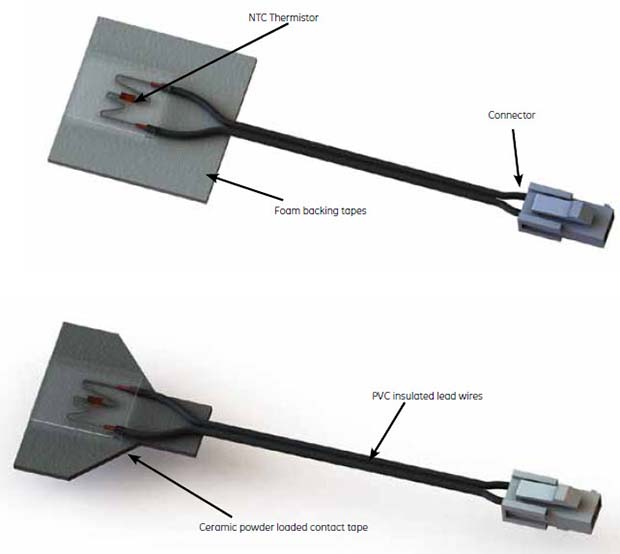 NTC Thermistor

Connector

Foam backing tapes

PVC insulated lead wires

Ceramic powder loaded contact tape