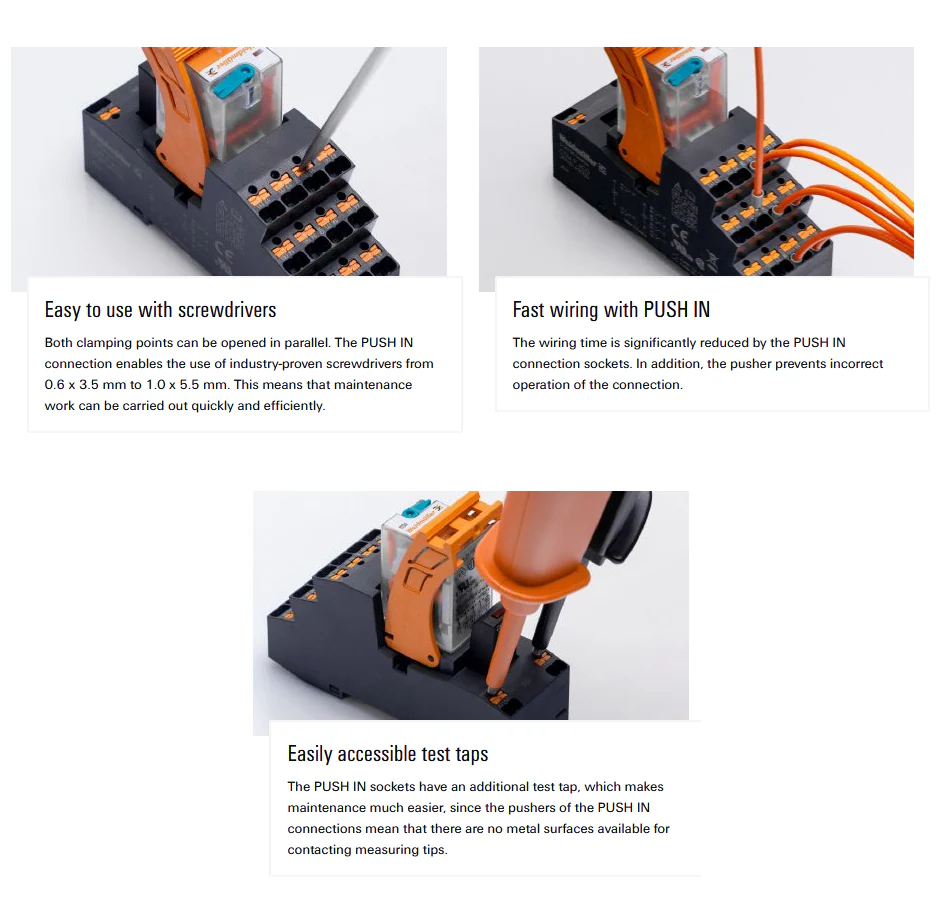 Easy to use with screwdrivers

Both clamping points can be opened in parallel. The PUSH IN connection enables the use of industry-proven screwdrivers from 0.6 x 3.5 mm to 1.0 x 5.5 mm. This means that maintenance work can be carried out quickly and efficiently.

Fast wiring with PUSH IN

The wiring time is significantly reduced by the PUSH IN connection sockets. In addition, the pusher prevents incorrect operation of the connection.

Easily accessible test taps

The PUSH IN sockets have an additional test tap, which makes maintenance much easier, since the pushers of the PUSH IN connections mean that there are no metal surfaces available for contacting measuring tips.