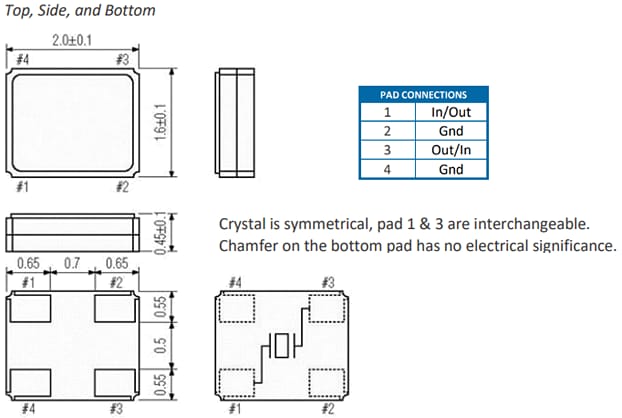 Top, Side, and Bottom

2.0±0.1
#4 #3
1.6±0.1
#1 #2

| PAD CONNECTIONS | |
|---|---|
| 1 | In/Out |
| 2 | Gnd |
| 3 | Out/In |
| 4 | Gnd |

0.45±0.1

Crystal is symmetrical, pad 1 & 3 are interchangeable.
Chamfer on the bottom pad has no electrical significance.

0.65 0.7 0.65
#1 #2
0.55
0.5
0.55
#4 #3

#4 #3
#1 #2