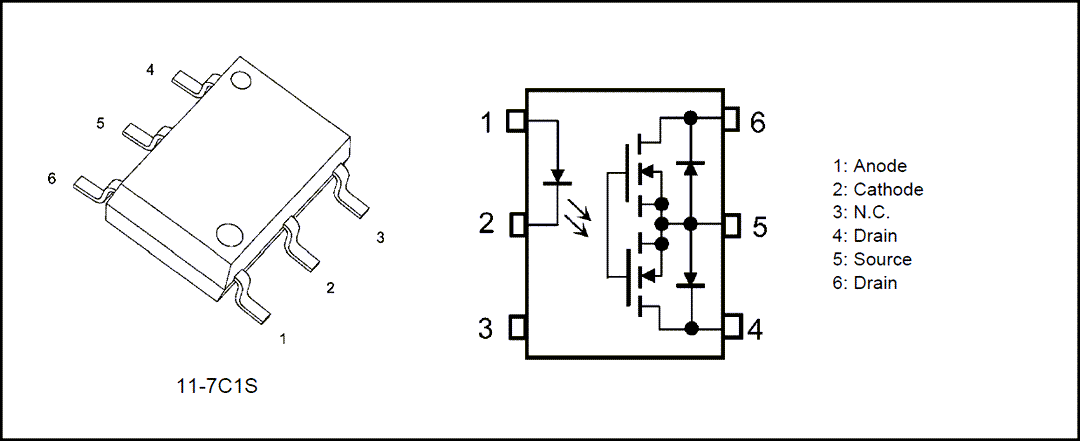 4
5
6
3
2
1
11-7C1S

1
2
3
6
5
4

1: Anode
2: Cathode
3: N.C.
4: Drain
5: Source
6: Drain