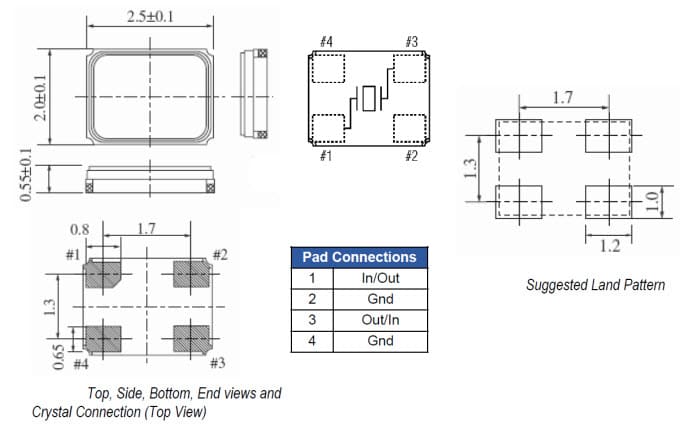 2.5±0.1

2.0±0.1

0.55±0.1

#4 #3

#1 #2

1.7

1.3

1.0

1.2

Suggested Land Pattern

0.8 1.7

#1 #2

1.3

0.65

#4 #3

| Pad Connections | |
|---|---|
| 1 | In/Out |
| 2 | Gnd |
| 3 | Out/In |
| 4 | Gnd |

Top, Side, Bottom, End views and Crystal Connection (Top View)