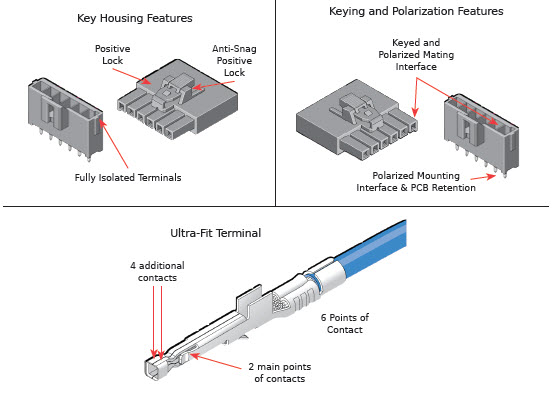 Key Housing Features

Positive Lock

Anti-Snag Positive Lock

Fully Isolated Terminals

Keying and Polarization Features

Keyed and Polarized Mating Interface

Polarized Mounting Interface & PCB Retention

Ultra-Fit Terminal

4 additional contacts

6 Points of Contact

2 main points of contacts