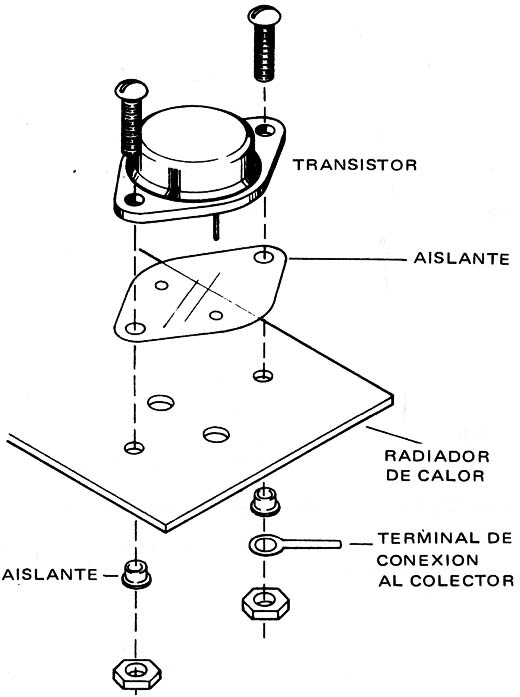 TRANSISTOR

AISLANTE

RADIADOR DE CALOR

TERMINAL DE CONEXION AL COLECTOR

AISLANTE