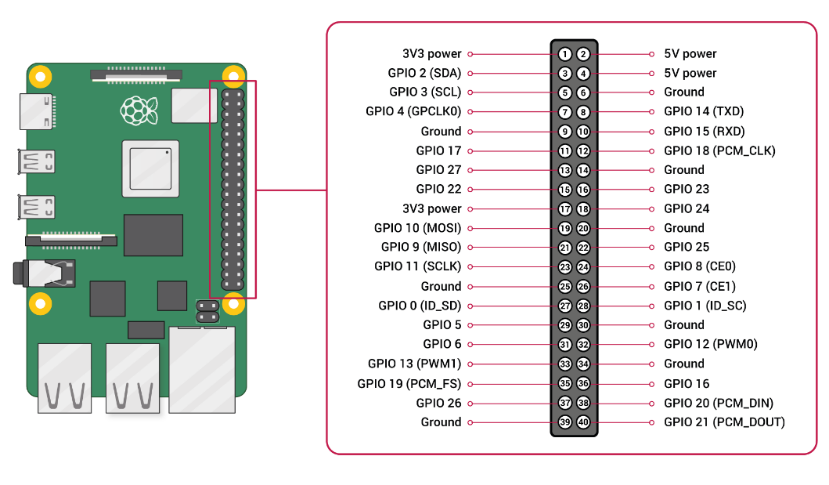 3V3 power 1 2 5V power
GPIO 2 (SDA) 3 4 5V power
GPIO 3 (SCL) 5 6 Ground
GPIO 4 (GPCLK0) 7 8 GPIO 14 (TXD)
Ground 9 10 GPIO 15 (RXD)
GPIO 17 11 12 GPIO 18 (PCM_CLK)
GPIO 27 13 14 Ground
GPIO 22 15 16 GPIO 23
3V3 power 17 18 GPIO 24
GPIO 10 (MOSI) 19 20 Ground
GPIO 9 (MISO) 21 22 GPIO 25
GPIO 11 (SCLK) 23 24 GPIO 8 (CE0)
Ground 25 26 GPIO 7 (CE1)
GPIO 0 (ID_SD) 27 28 GPIO 1 (ID_SC)
GPIO 5 29 30 Ground
GPIO 6 31 32 GPIO 12 (PWM0)
GPIO 13 (PWM1) 33 34 Ground
GPIO 19 (PCM_FS) 35 36 GPIO 16
GPIO 26 37 38 GPIO 20 (PCM_DIN)
Ground 39 40 GPIO 21 (PCM_DOUT)