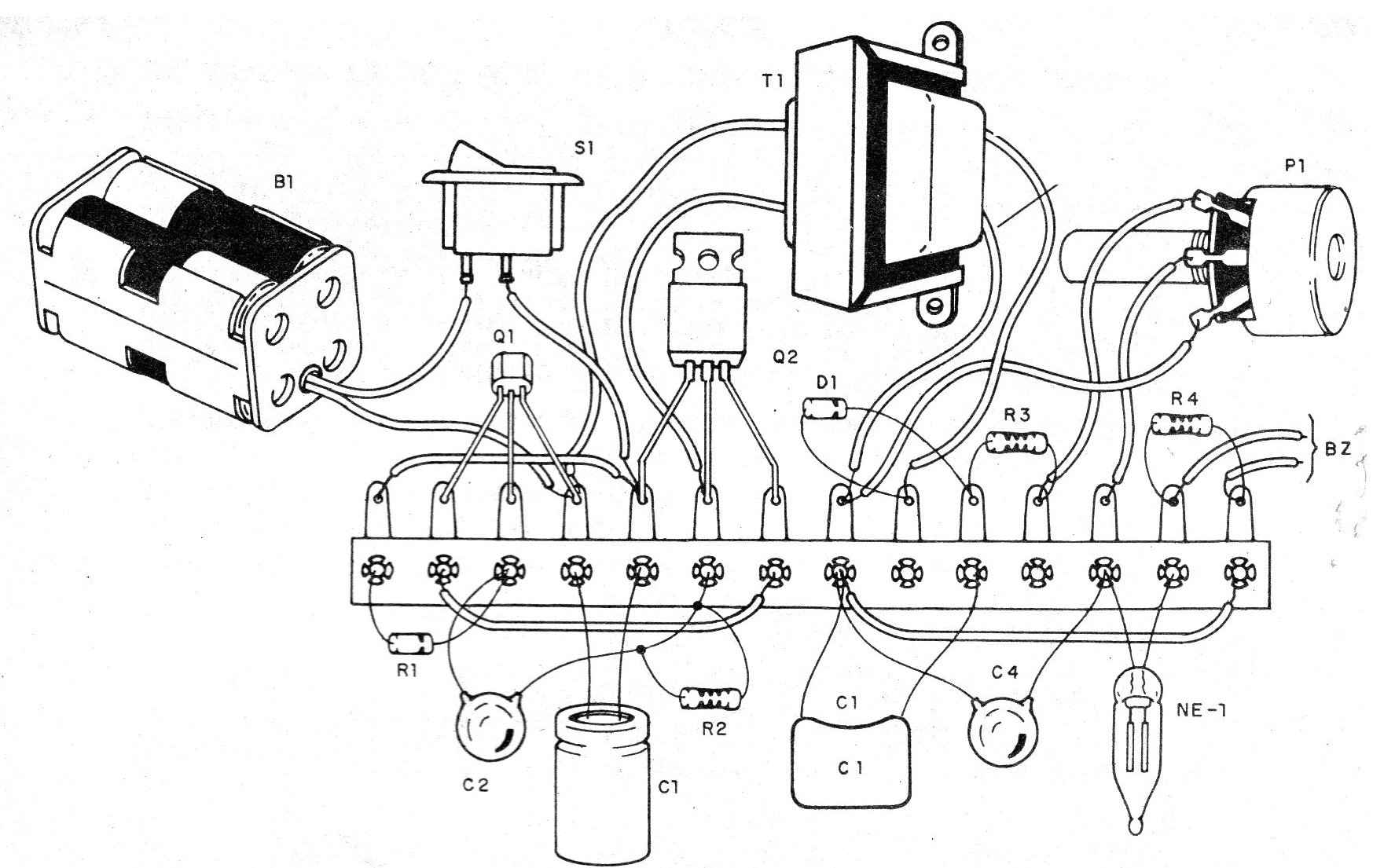 T1
S1
B1
P1
Q1
Q2
D1
R3
R4
BZ
R1
R2
C1
C4
NE-1
C2
C1
C1